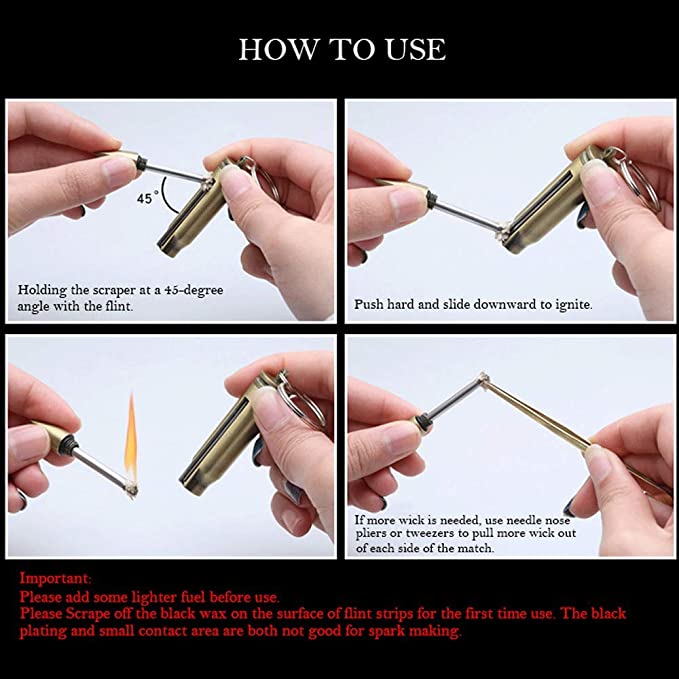 HOW TO USE

45°

Holding the scraper at a 45-degree angle with the flint.

Push hard and slide downward to ignite.

If more wick is needed, use needle nose pliers or tweezers to pull more wick out of each side of the match.

Important:
Please add some lighter fuel before use.
Please Scrape off the black wax on the surface of flint strips for the first time use. The black plating and small contact area are both not good for spark making.